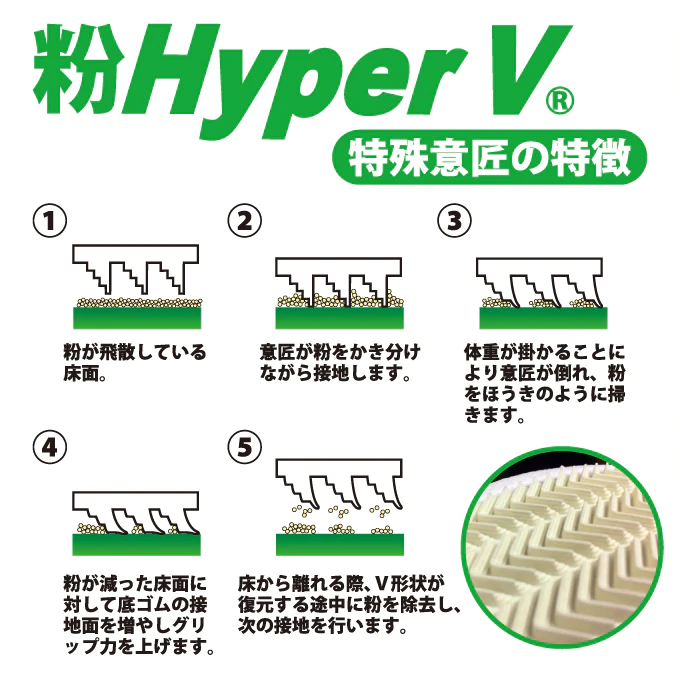 粉Hyper V®

特殊意匠の特徴

①

粉が飛散している床面。

②

意匠が粉をかき分けながら接地します。

③

体重が掛かることにより意匠が倒れ、粉をほうきのように掃きます。

④

粉が減った床面に対して底ゴムの接地面を増やしグリップ力を上げます。

⑤

床から離れる際、V形状が復元する途中に粉を除去し、次の接地を行います。