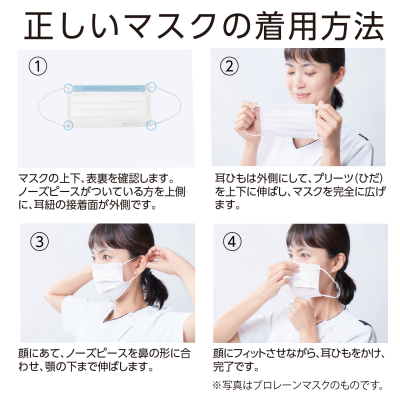 正しいマスクの着用方法

①

マスクの上下、表裏を確認します。ノーズピースがついている方を上側に、耳紐の接着面が外側です。

②

耳ひもは外側にして、プリーツ(ひだ)を上下に伸ばし、マスクを完全に広げます。

③

顔にあて、ノーズピースを鼻の形に合わせ、顎の下まで伸ばします。

④

顔にフィットさせながら、耳ひもをかけ、完了です。

※写真はプロレーンマスクのものです。